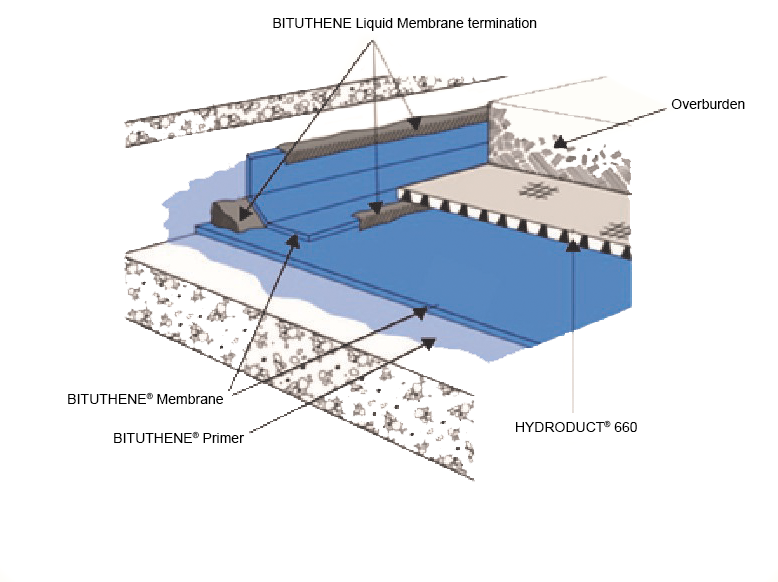 BITUTHENE Liquid Membrane termination

Overburden

BITUTHENE® Membrane

BITUTHENE® Primer

HYDRODUCT® 660